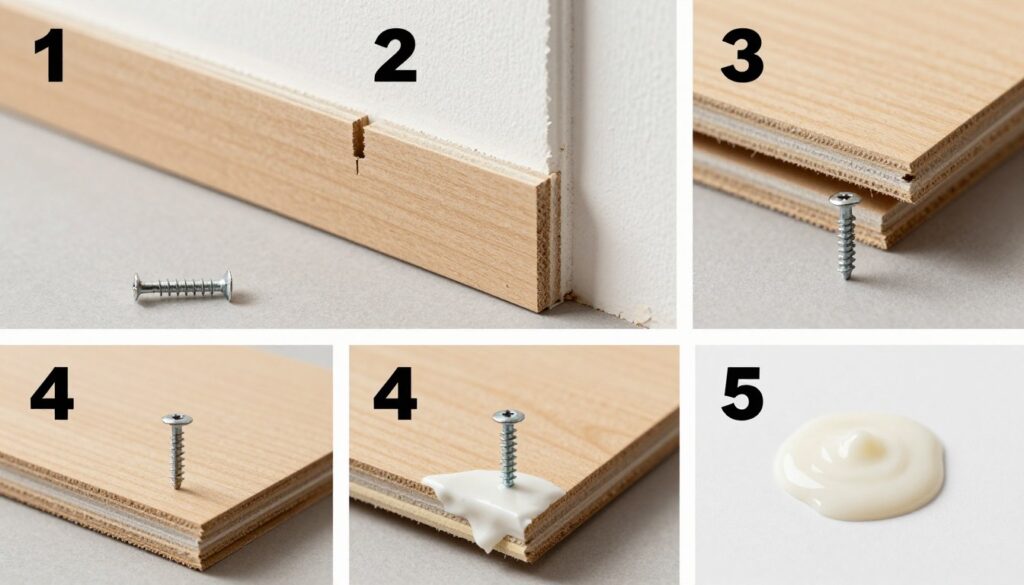 1
2
3
4
4
5