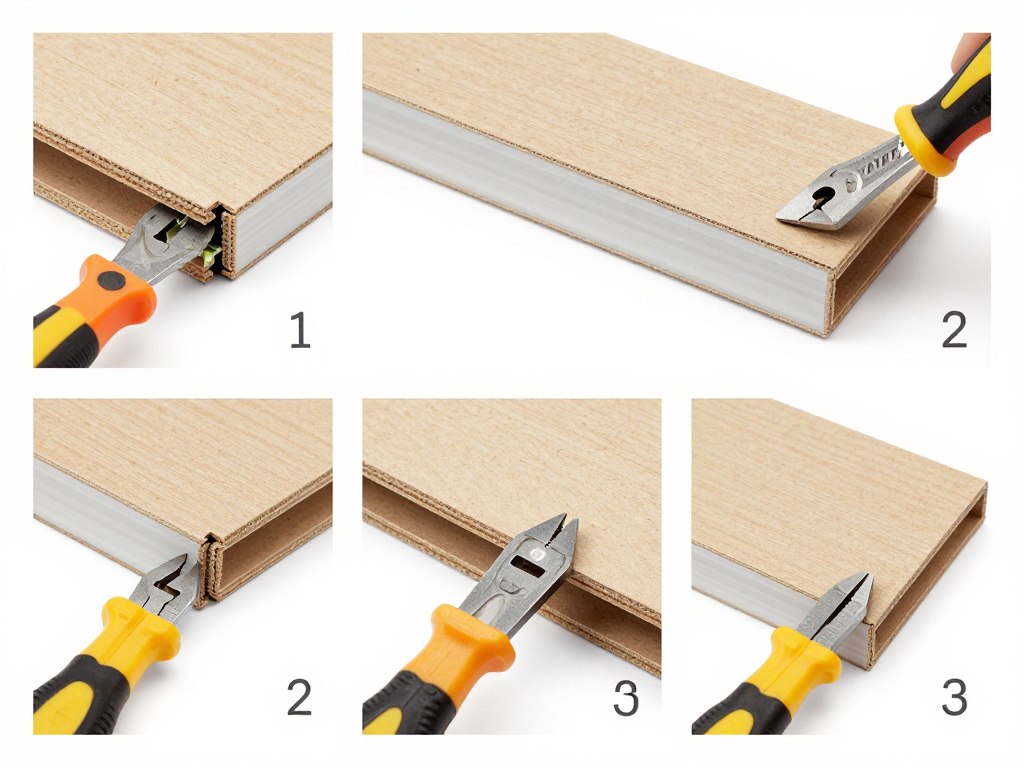 1

2

2

3

3